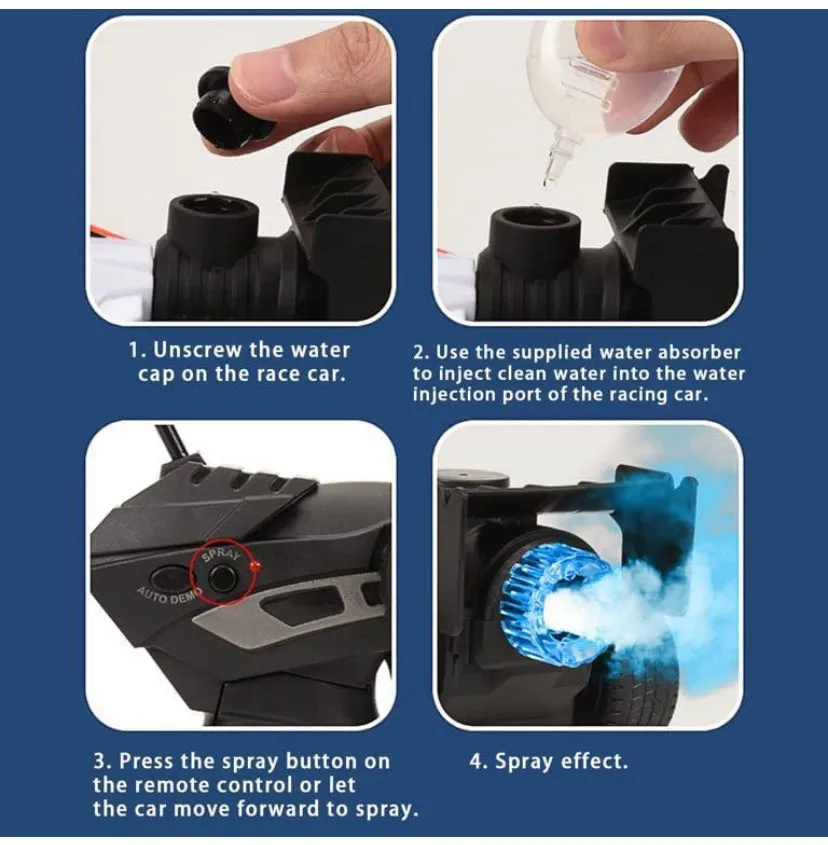 1. Unscrew the water cap on the race car.

2. Use the supplied water absorber to inject clean water into the water injection port of the racing car.

SPRAY

AUTO DEMO

3. Press the spray button on the remote control or let the car move forward to spray.

4. Spray effect.